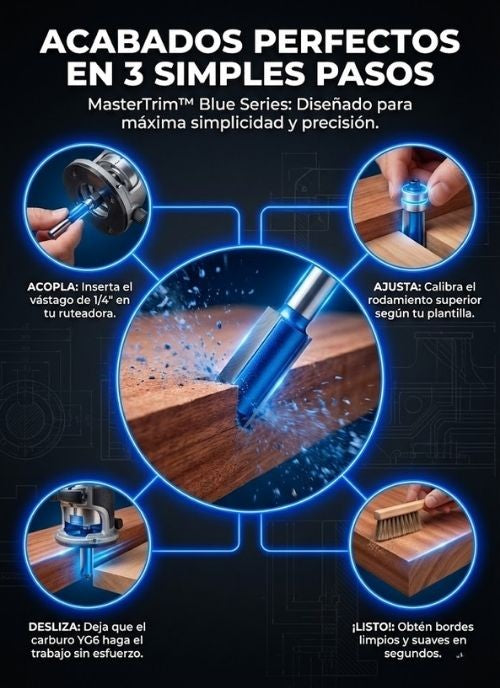 ACABADOS PERFECTOS EN 3 SIMPLES PASOS

MasterTrim™ Blue Series: Diseñado para máxima simplicidad y precisión.

ACOPLA: Inserta el vástago de 1/4" en tu ruteadora.

AJUSTA: Calibra el rodamiento superior según tu plantilla.

DESLIZA: Deja que el carburo YG6 haga el trabajo sin esfuerzo.

¡LISTO!: Obtén bordes limpios y suaves en segundos.