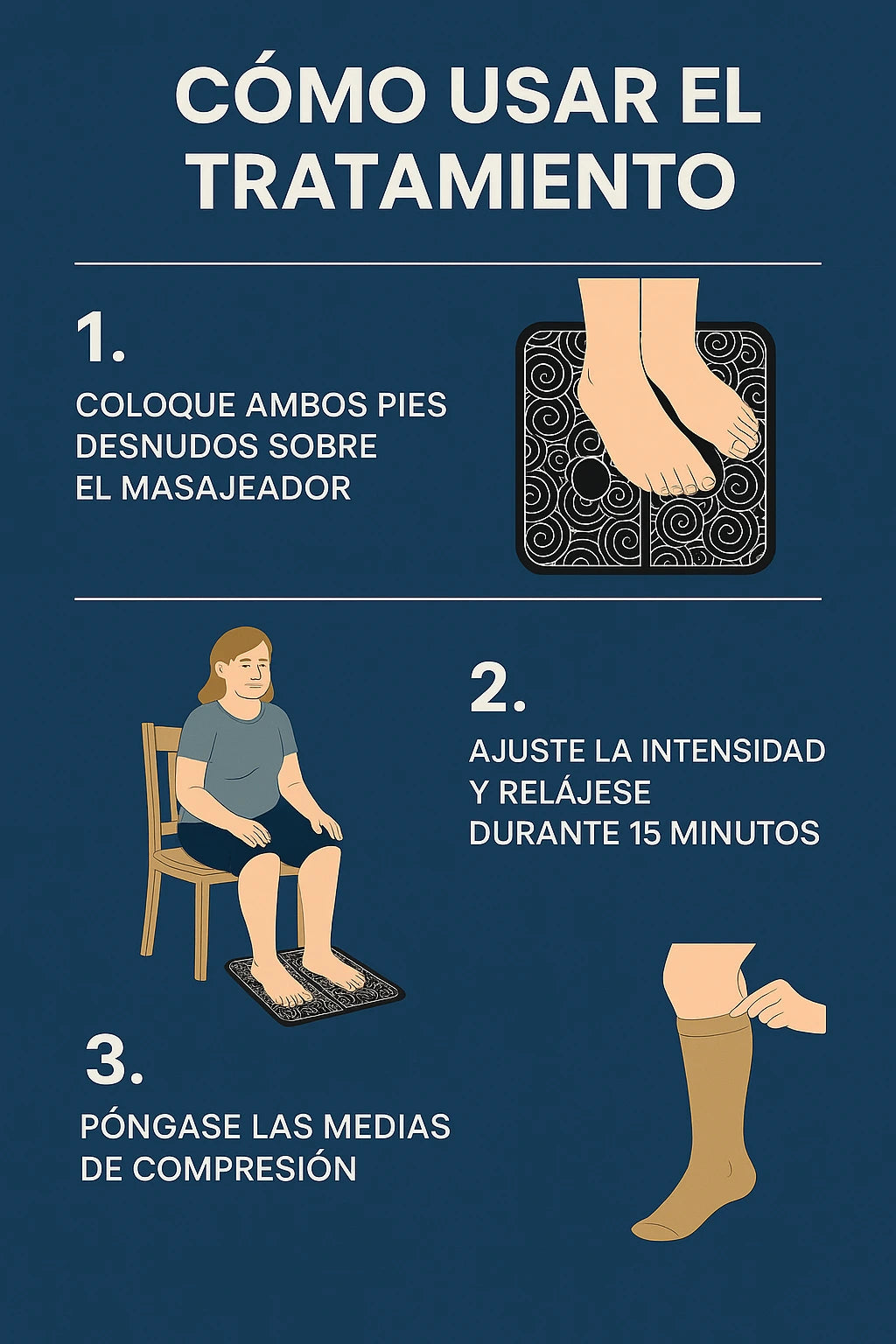 CÓMO USAR EL TRATAMIENTO

1.

COLOQUE AMBOS PIES DESNUDOS SOBRE EL MASAJEADOR

2.

AJUSTE LA INTENSIDAD Y RELÁJESE DURANTE 15 MINUTOS

3.

PÓNGASE LAS MEDIAS DE COMPRESIÓN